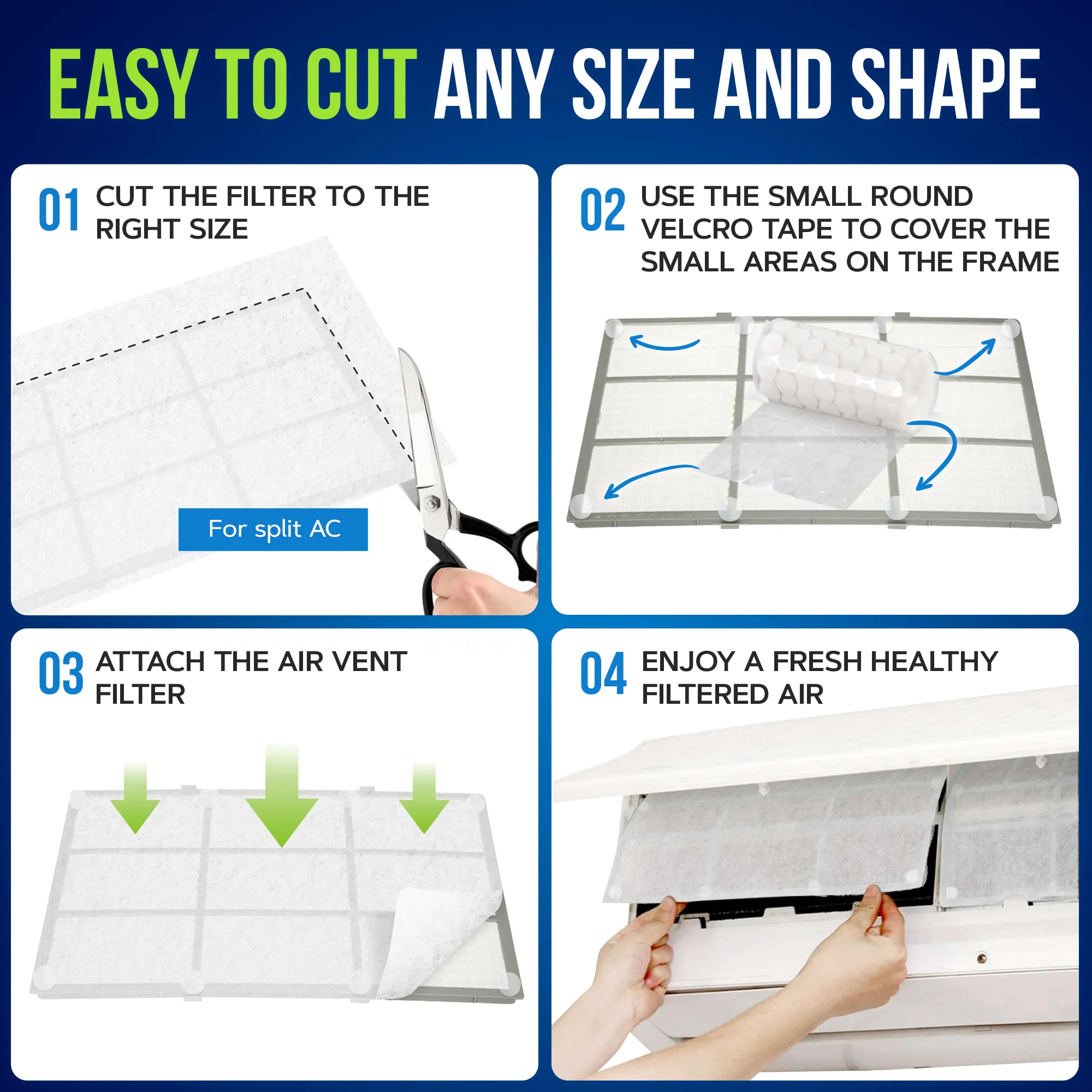 EASY TO CUT ANY SIZE AND SHAPE

01 CUT THE FILTER TO THE RIGHT SIZE

For split AC

02 USE THE SMALL ROUND VELCRO TAPE TO COVER THE SMALL AREAS ON THE FRAME

03 ATTACH THE AIR VENT FILTER

04 ENJOY A FRESH HEALTHY FILTERED AIR