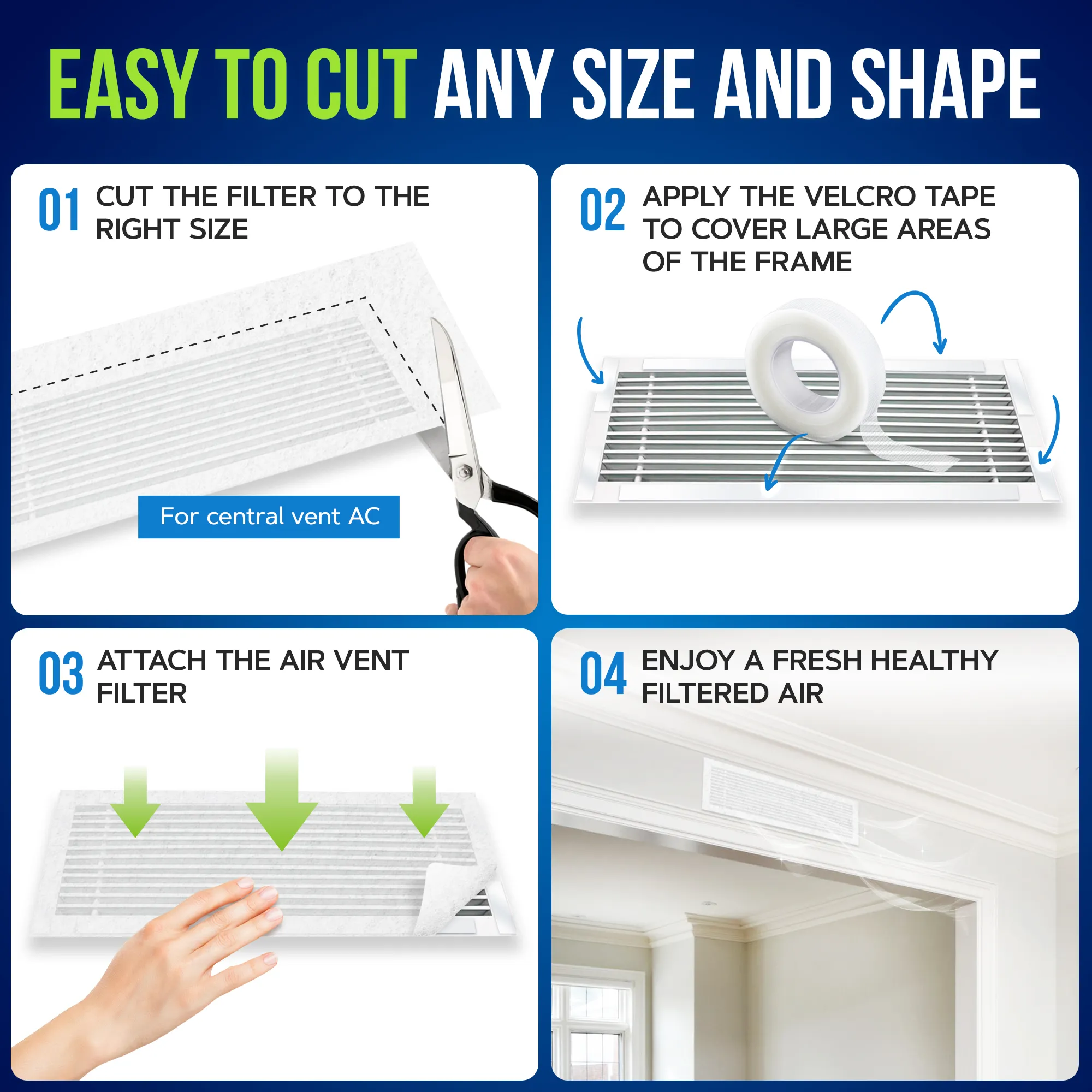 EASY TO CUT ANY SIZE AND SHAPE

01 CUT THE FILTER TO THE RIGHT SIZE

For central vent AC

02 APPLY THE VELCRO TAPE TO COVER LARGE AREAS OF THE FRAME

03 ATTACH THE AIR VENT FILTER

04 ENJOY A FRESH HEALTHY FILTERED AIR